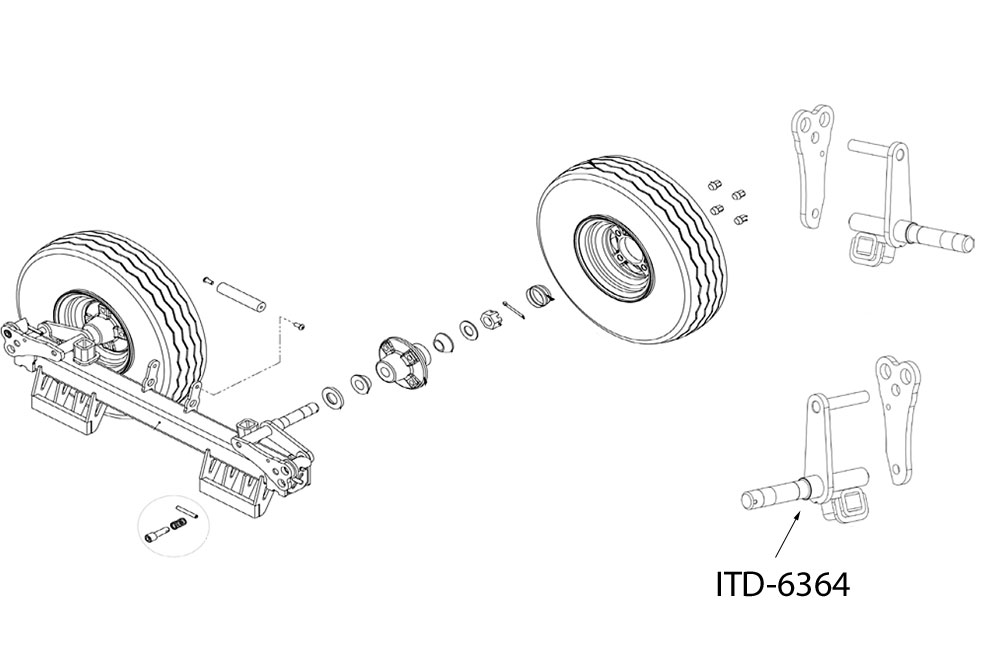 ITD-6364