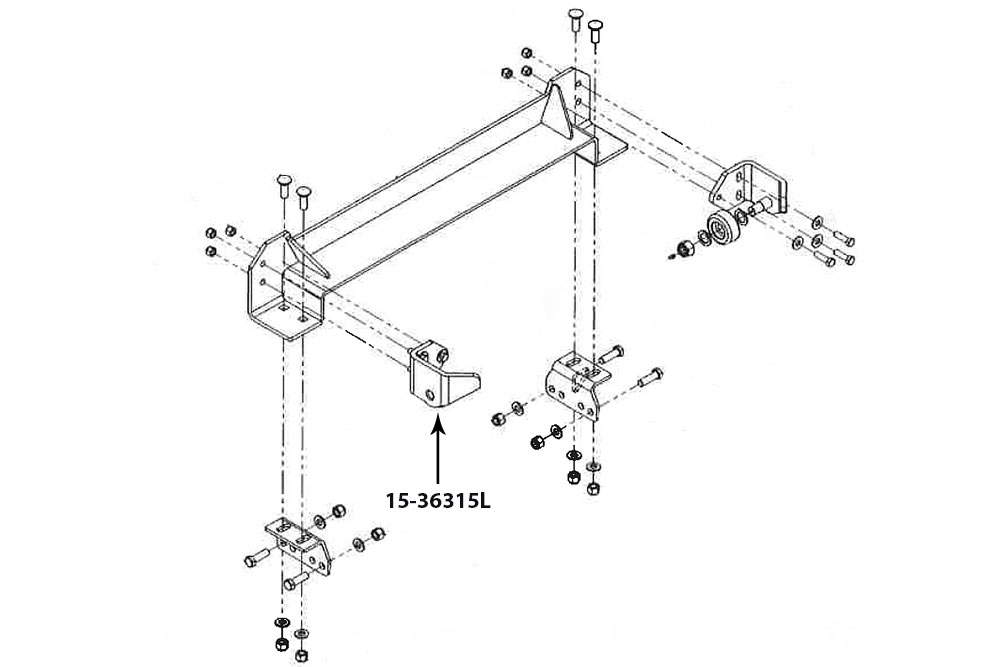 15-36315L