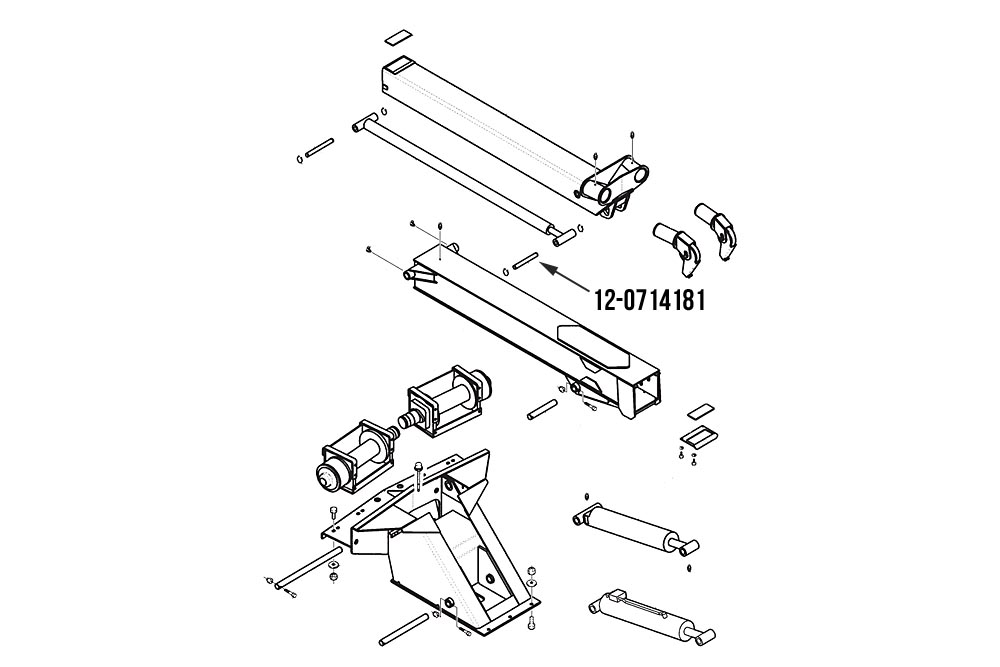 12-0714181