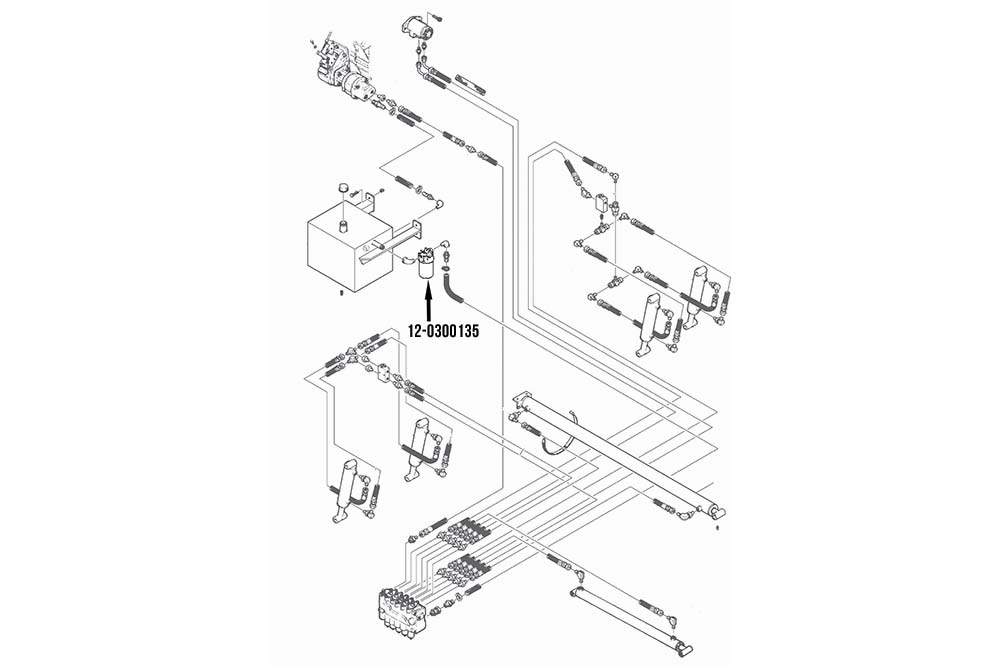 12-0300135